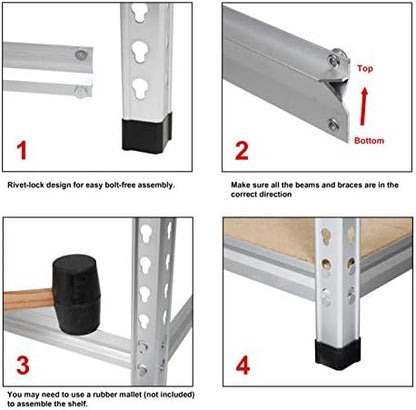 1

Rivet-lock design for easy bolt-free assembly.

Top

Bottom

2

Make sure all the beams and braces are in the correct direction

3

You may need to use a rubber mallet (not included) to assemble the shelf.

4