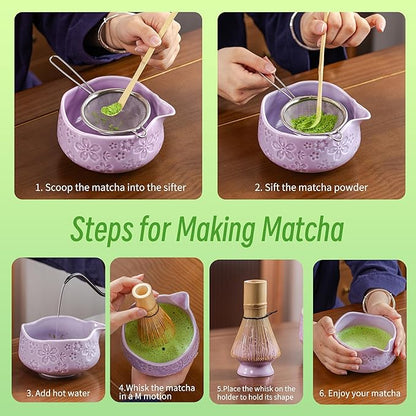 1. Scoop the matcha into the sifter

2. Sift the matcha powder

Steps for Making Matcha

3. Add hot water

4.Whisk the matcha in a M motion

5.Place the whisk on the holder to hold its shape

6. Enjoy your matcha